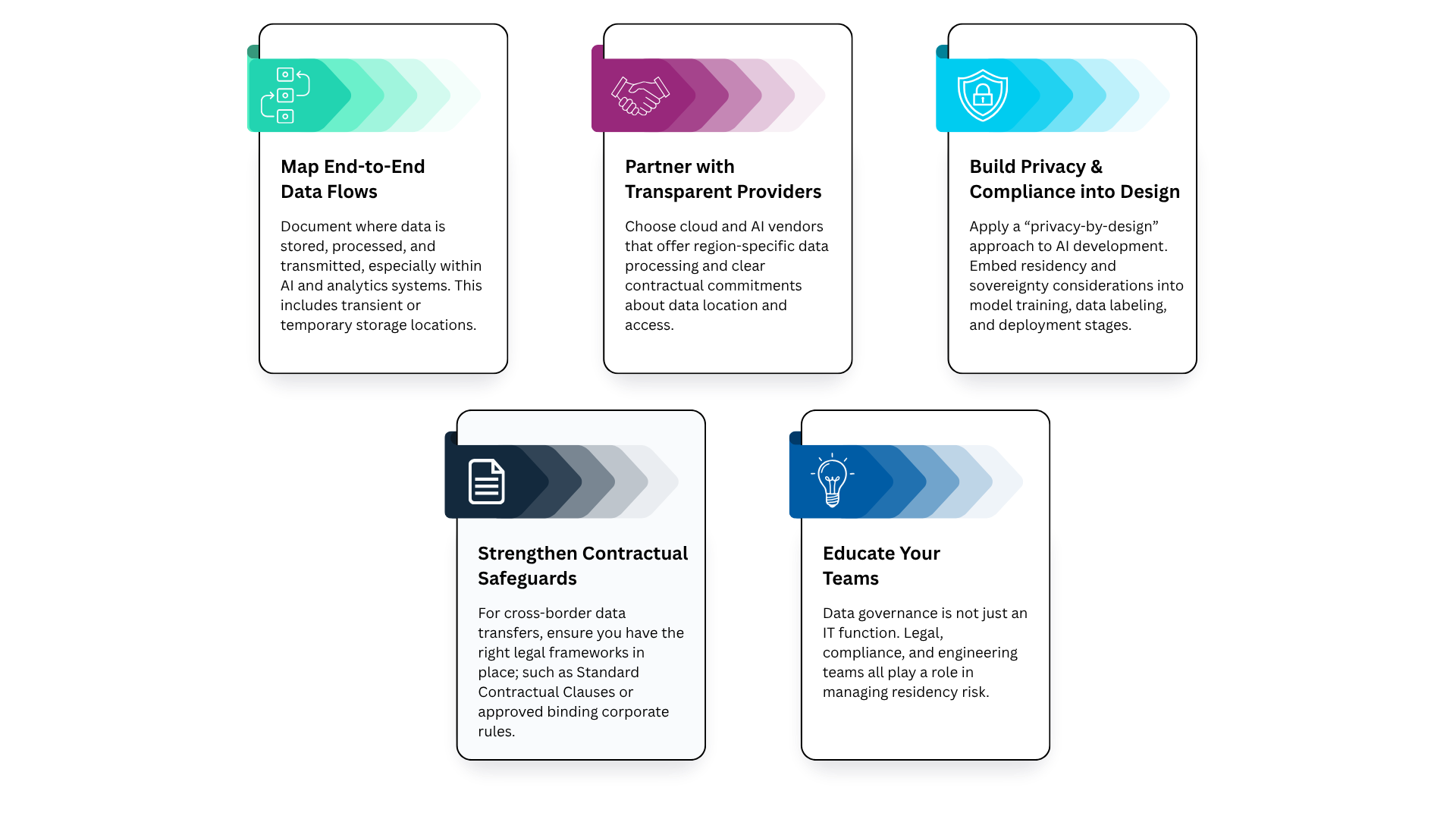 Map End-to-End Data Flows

Document where data is stored, processed, and transmitted, especially within AI and analytics systems. This includes transient or temporary storage locations.

Partner with Transparent Providers

Choose cloud and AI vendors that offer region-specific data processing and clear contractual commitments about data location and access.

Build Privacy & Compliance into Design

Apply a “privacy-by-design” approach to AI development. Embed residency and sovereignty considerations into model training, data labeling, and deployment stages.

Strengthen Contractual Safeguards

For cross-border data transfers, ensure you have the right legal frameworks in place; such as Standard Contractual Clauses or approved binding corporate rules.

Educate Your Teams

Data governance is not just an IT function. Legal, compliance, and engineering teams all play a role in managing residency risk.